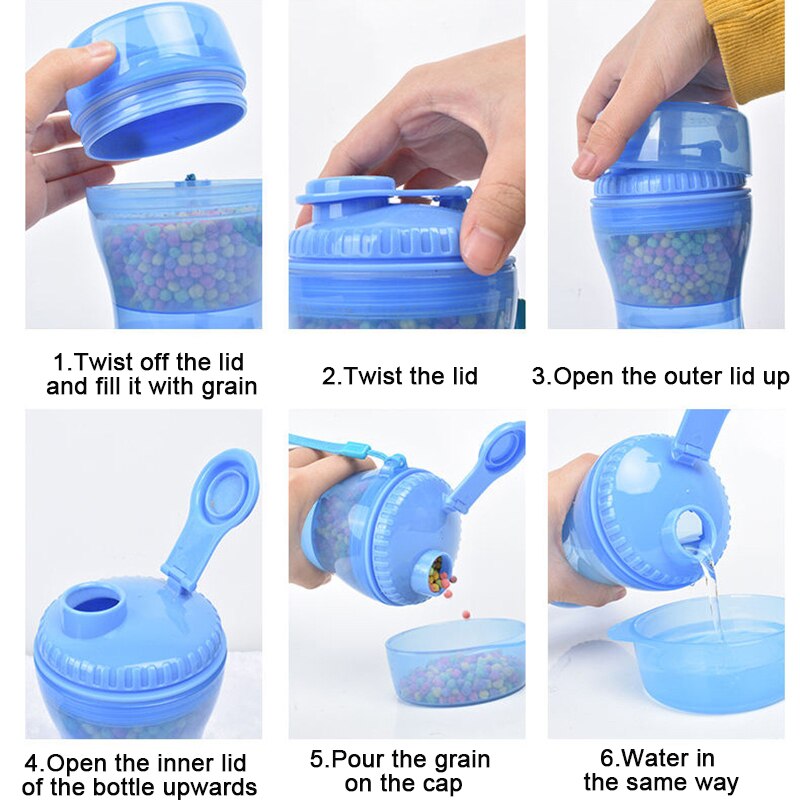 1.Twist off the lid and fill it with grain

2.Twist the lid

3.Open the outer lid up

4.Open the inner lid of the bottle upwards

5.Pour the grain on the cap

6.Water in the same way